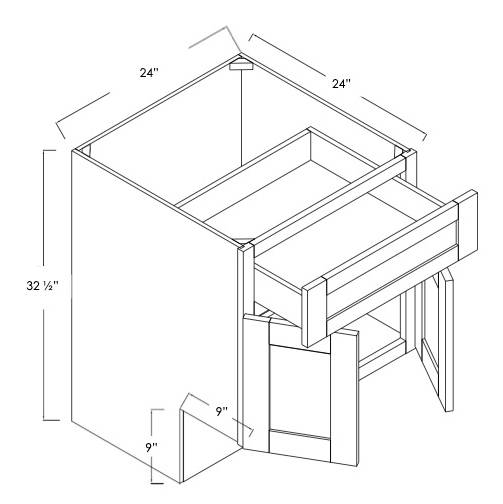 24"
24"
32 ½"
9"
9"