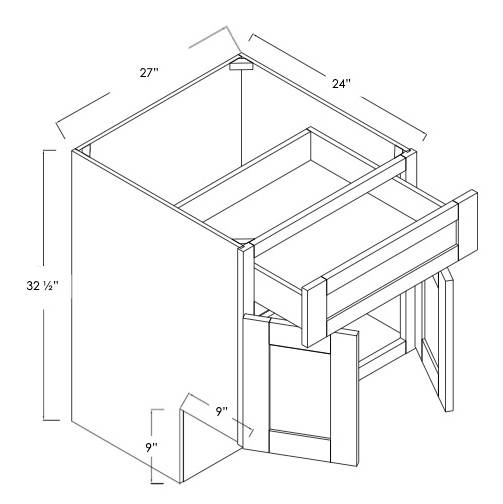 27"

24"

32 ½"

9"

9"