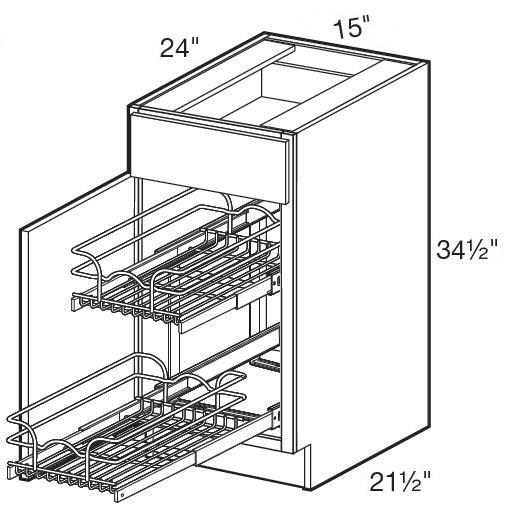 24"

15"

34½"

21½"