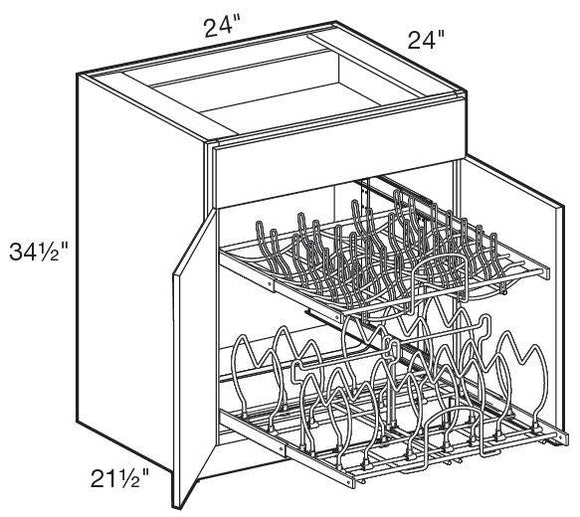 24"
24"
34½"
21½"