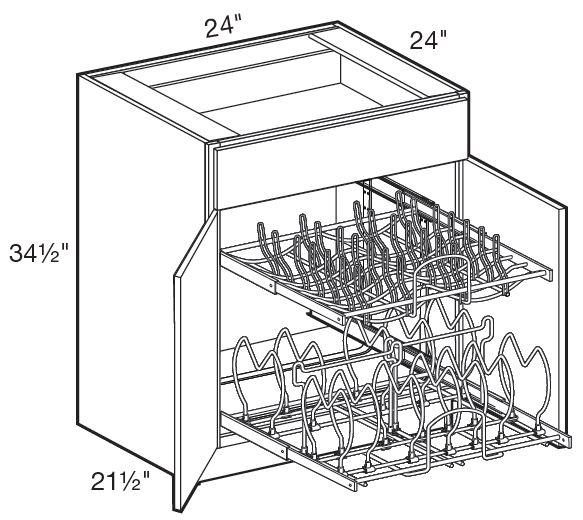 24"

24"

34½"

21½"