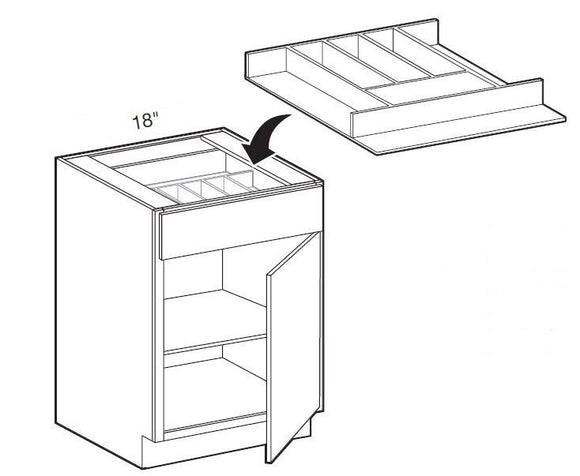 18"