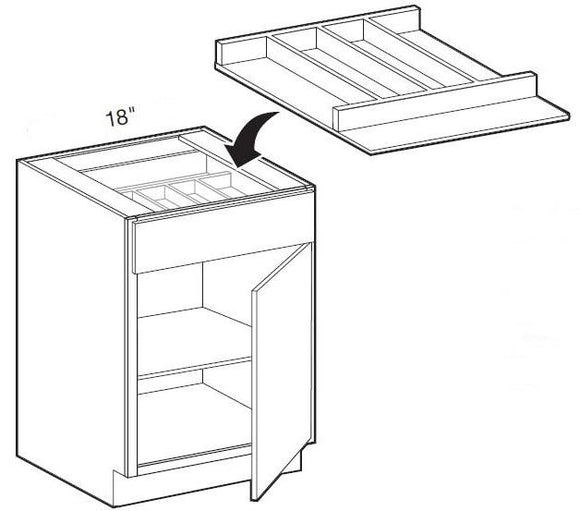 18"