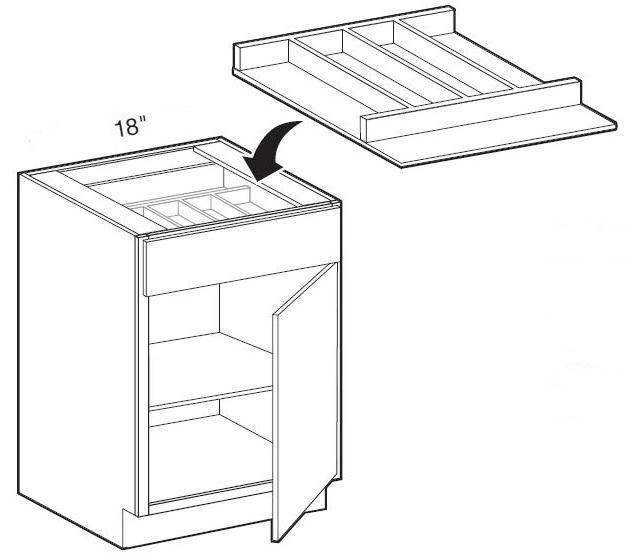 18"