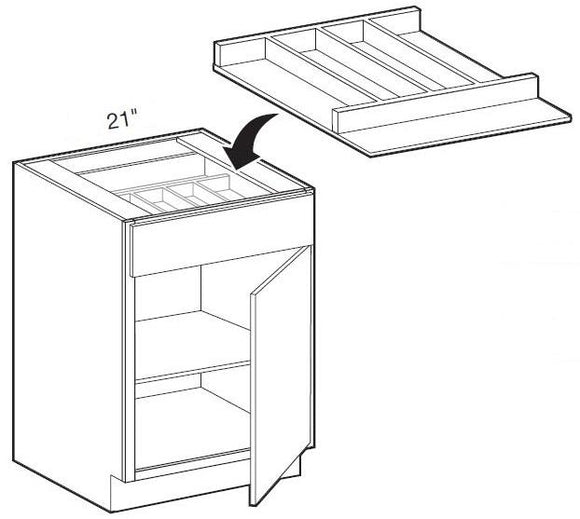 21"