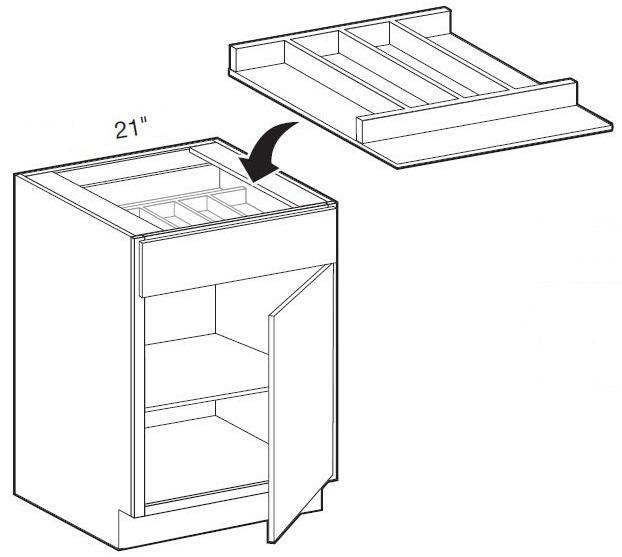 21"